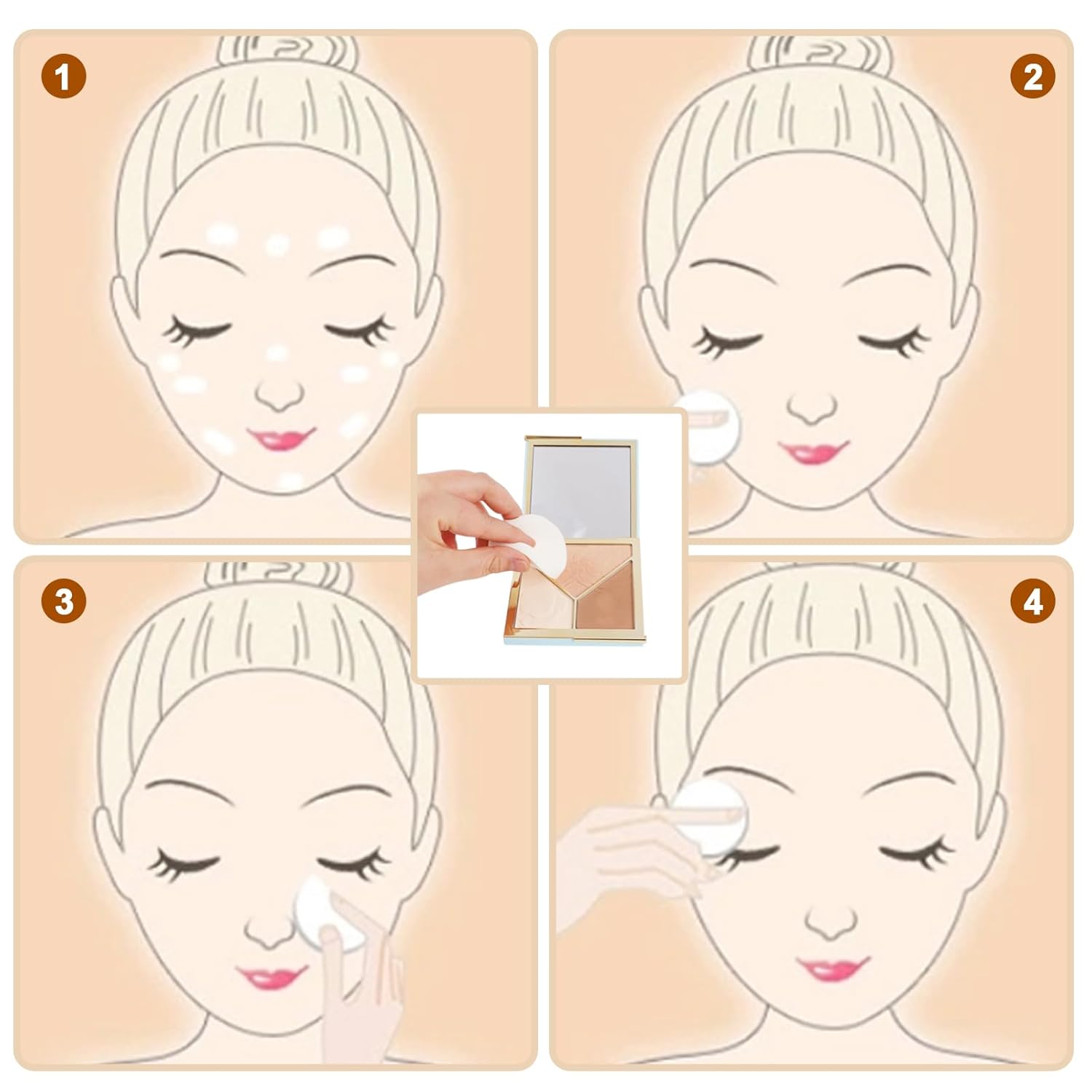 1

2

3

4