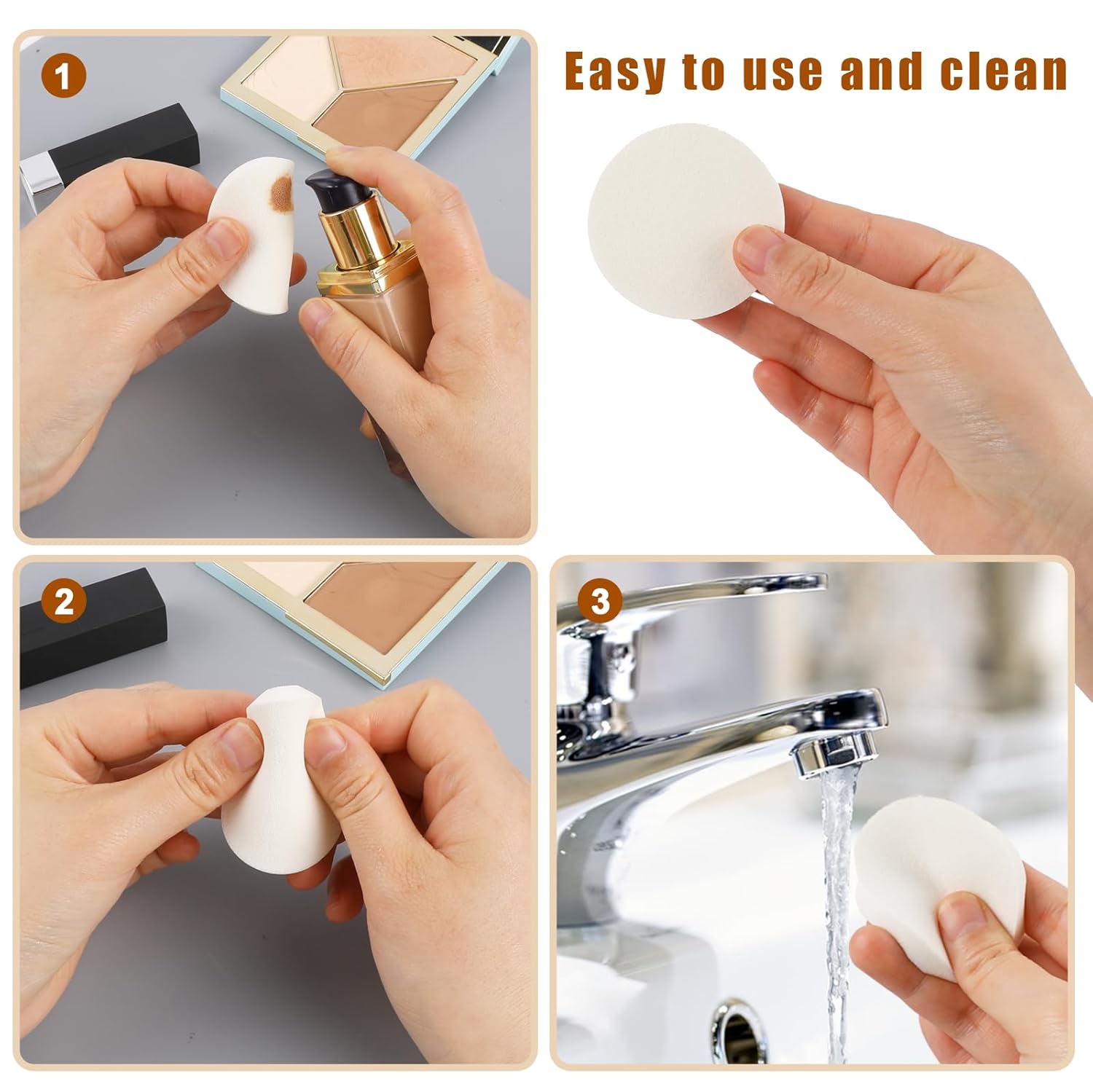 1

Easy to use and clean

2

3